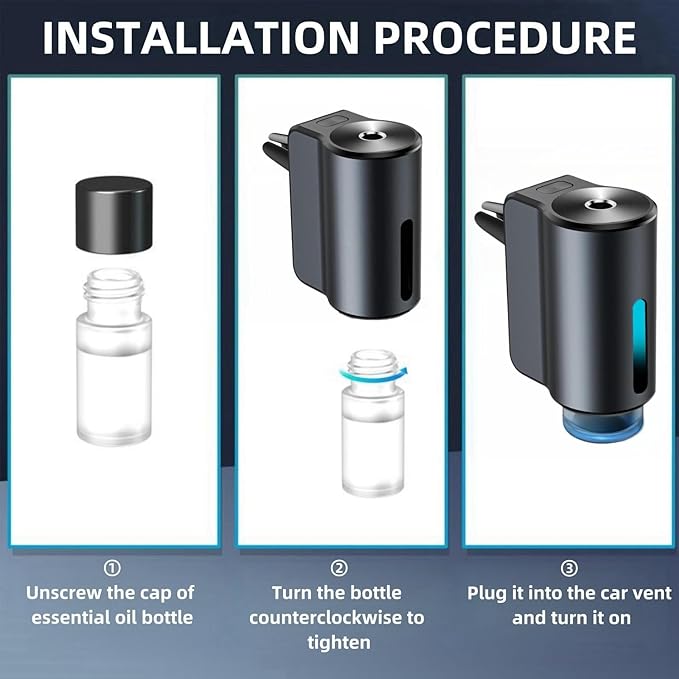 INSTALLATION PROCEDURE

①
Unscrew the cap of essential oil bottle

②
Turn the bottle counterclockwise to tighten

③
Plug it into the car vent and turn it on